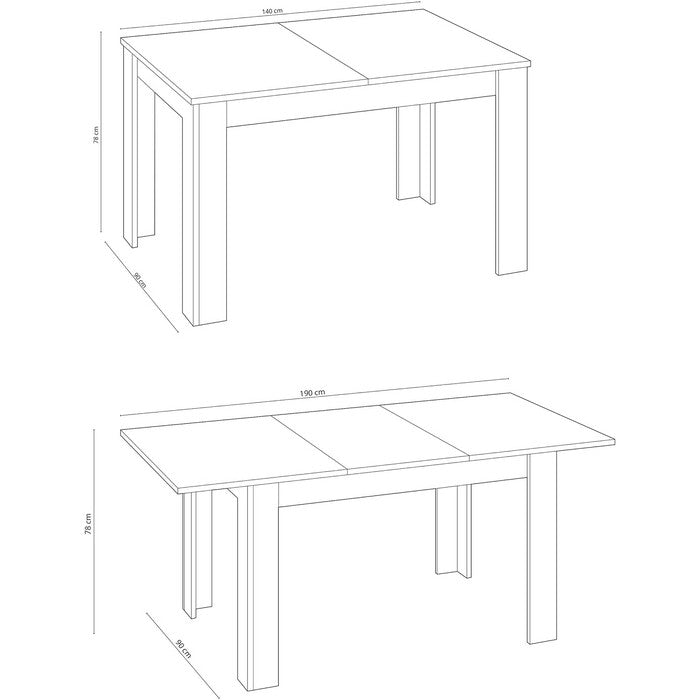 140 cm
78 cm
90 cm
190 cm
78 cm
90 cm