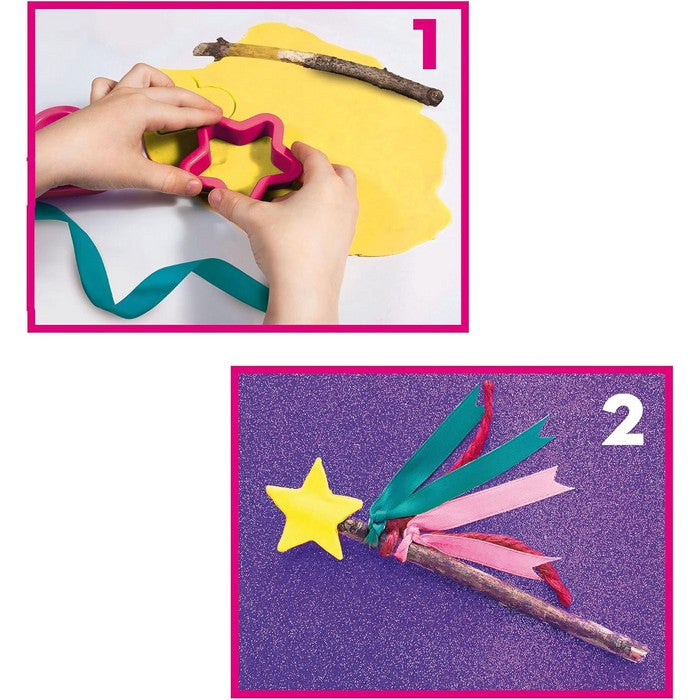 1

2