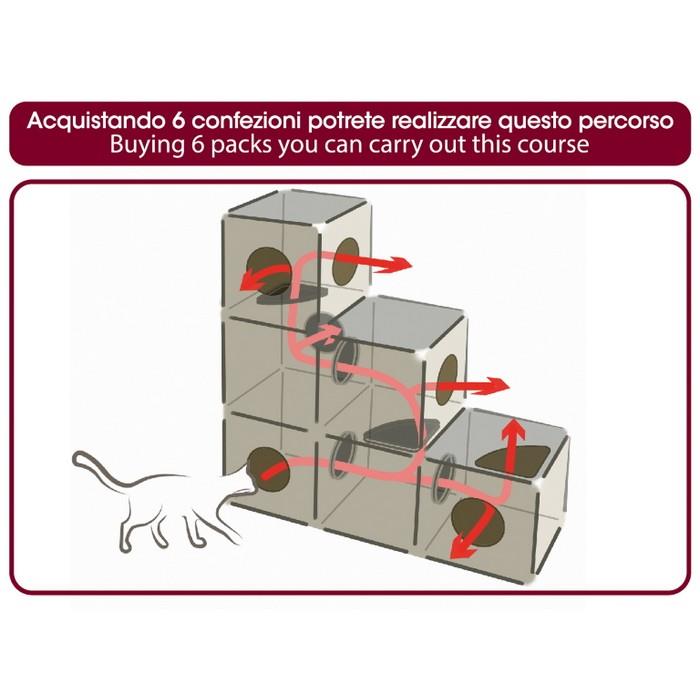 Acquistando 6 confezioni potrete realizzare questo percorso
Buying 6 packs you can carry out this course